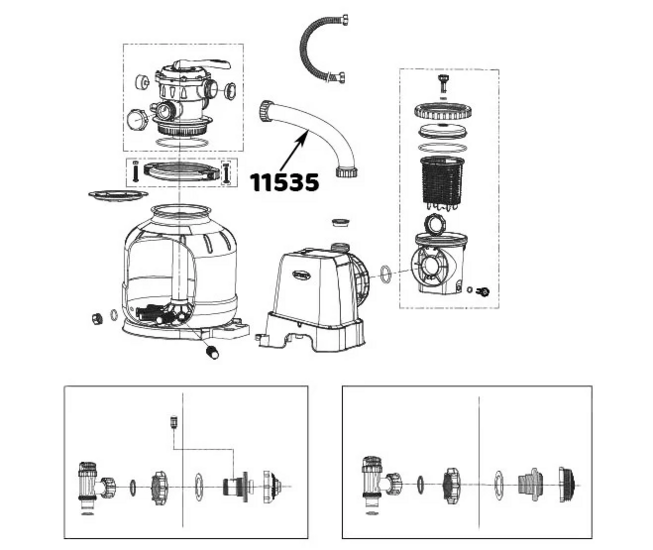 11535