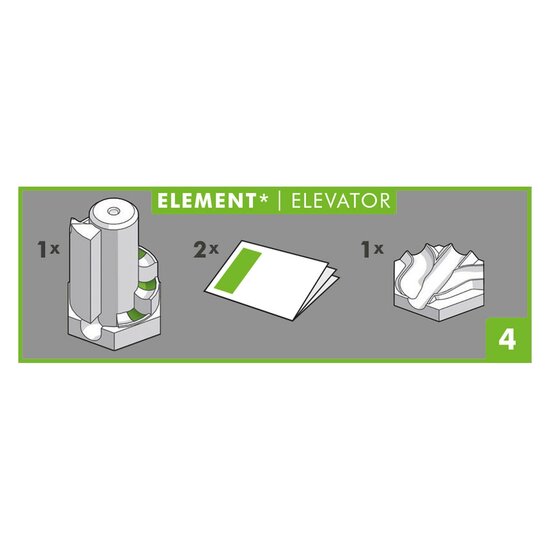 ELEMENT* | ELEVATOR

1x

2x

1x

4